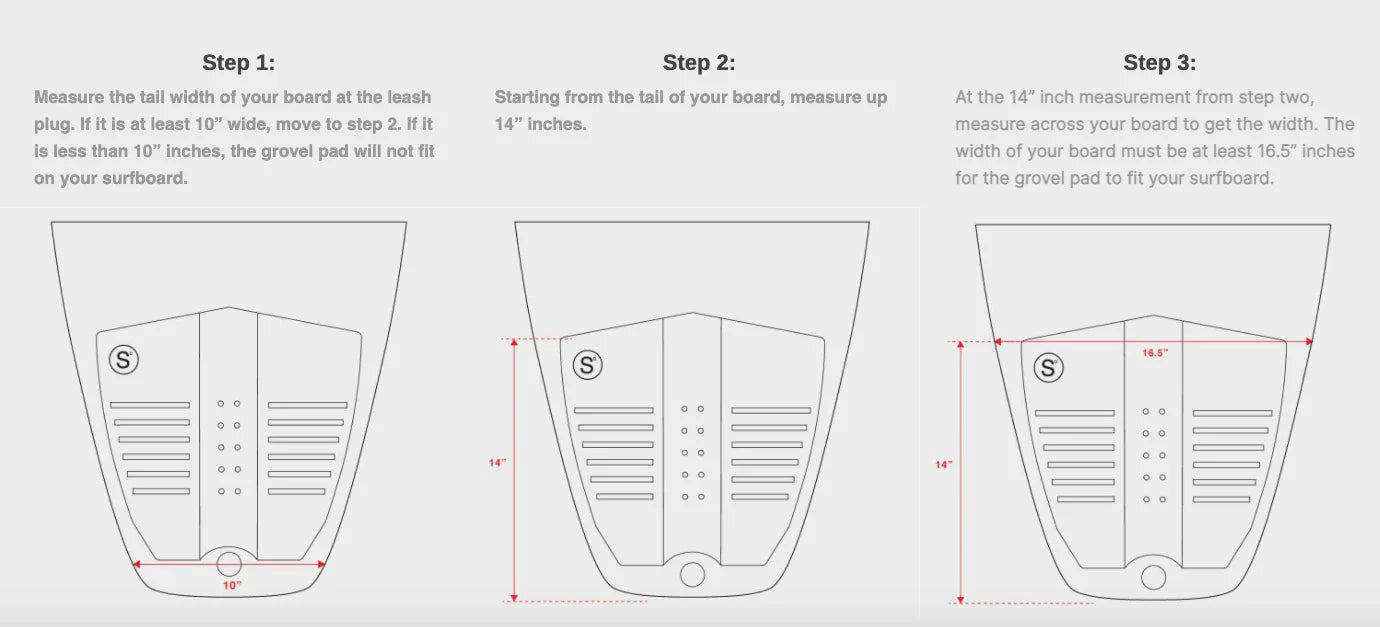 Step 1:

Measure the tail width of your board at the leash plug. If it is at least 10” wide, move to step 2. If it is less than 10” inches, the grovel pad will not fit on your surfboard.

S

10”

Step 2:

Starting from the tail of your board, measure up 14” inches.

S

14”

Step 3:

At the 14” inch measurement from step two, measure across your board to get the width. The width of your board must be at least 16.5” inches for the grovel pad to fit your surfboard.

16.5”

S

14”